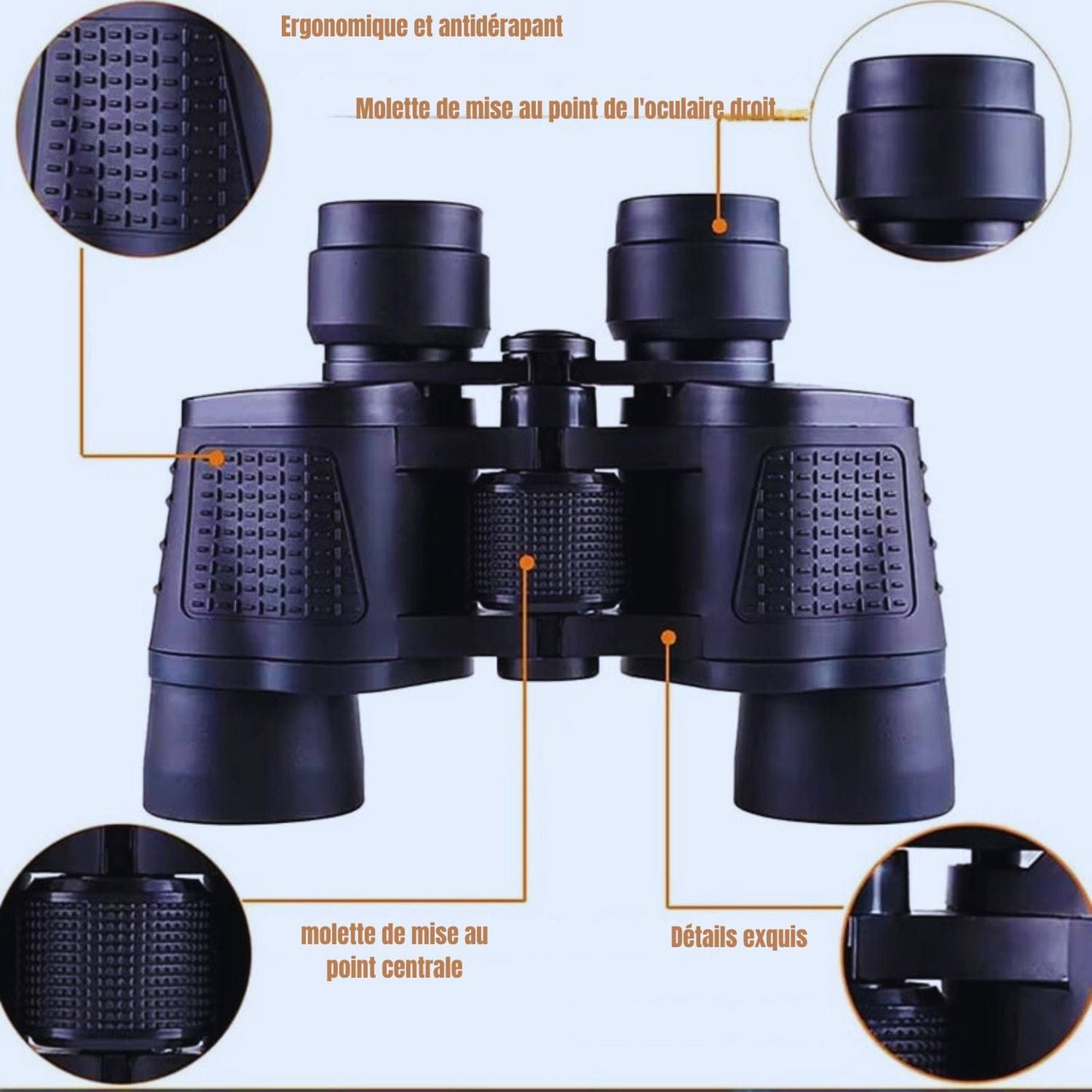 Ergonomique et antidérapant

Molette de mise au point de l'oculaire droit

molette de mise au point centrale

Détails exquis