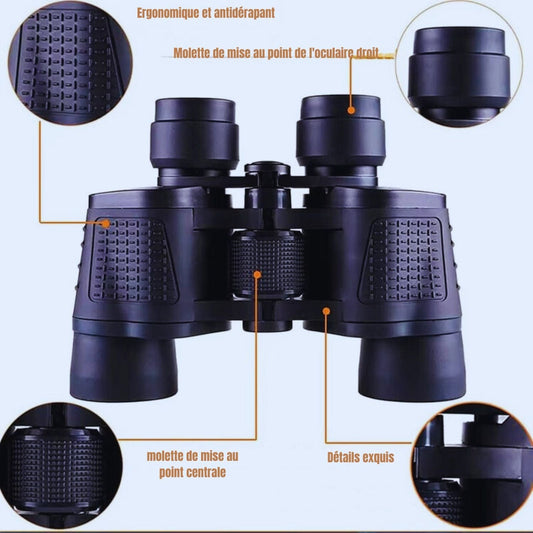 Ergonomique et antidérapant

Molette de mise au point de l'oculaire droit

molette de mise au point centrale

Détails exquis